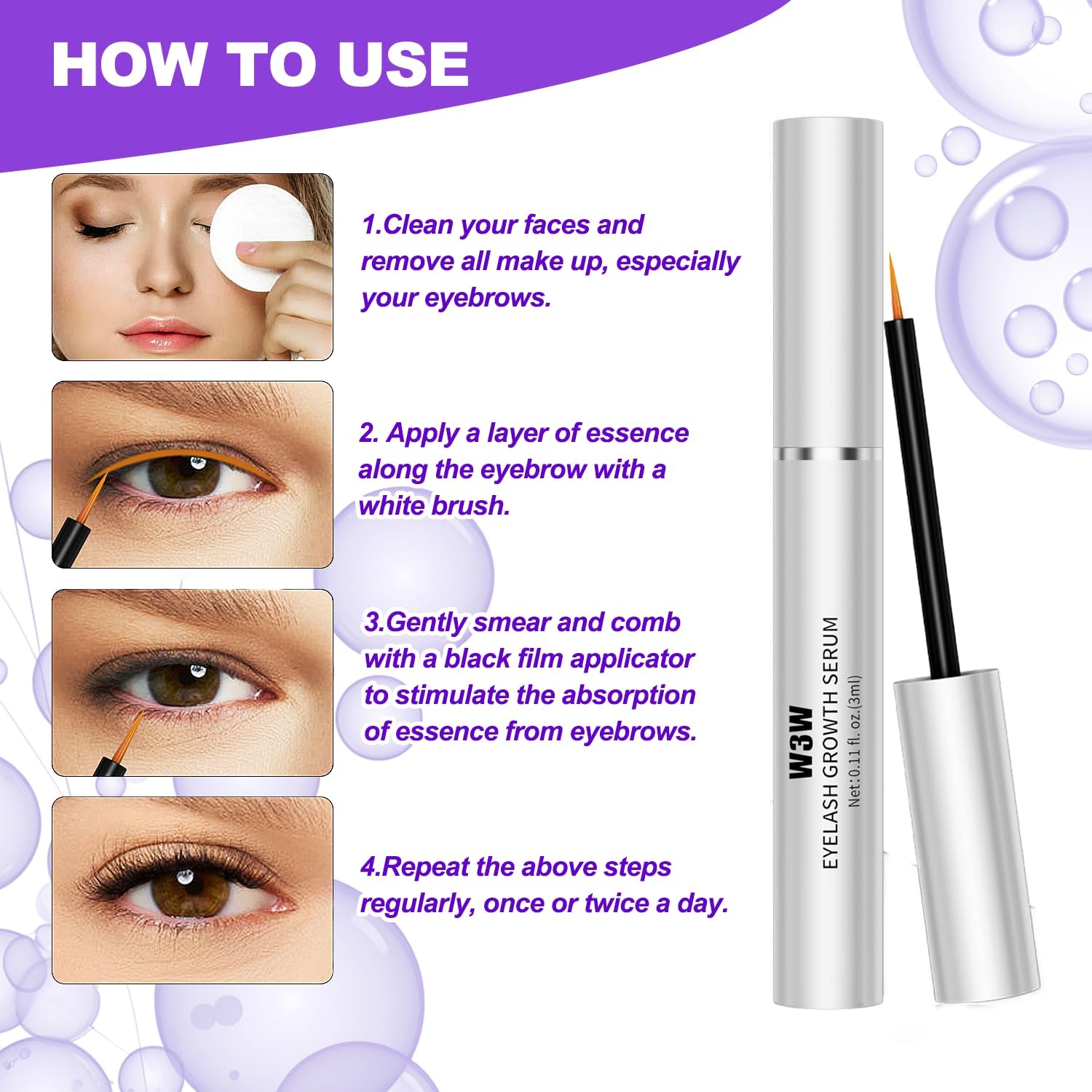 HOW TO USE

1.Clean your faces and remove all make up, especially your eyebrows.

2. Apply a layer of essence along the eyebrow with a white brush.

3.Gently smear and comb with a black film applicator to stimulate the absorption of essence from eyebrows.

4.Repeat the above steps regularly, once or twice a day.

W3W
EYELASH GROWTH SERUM
Net:0.11 fl. oz.(3ml)